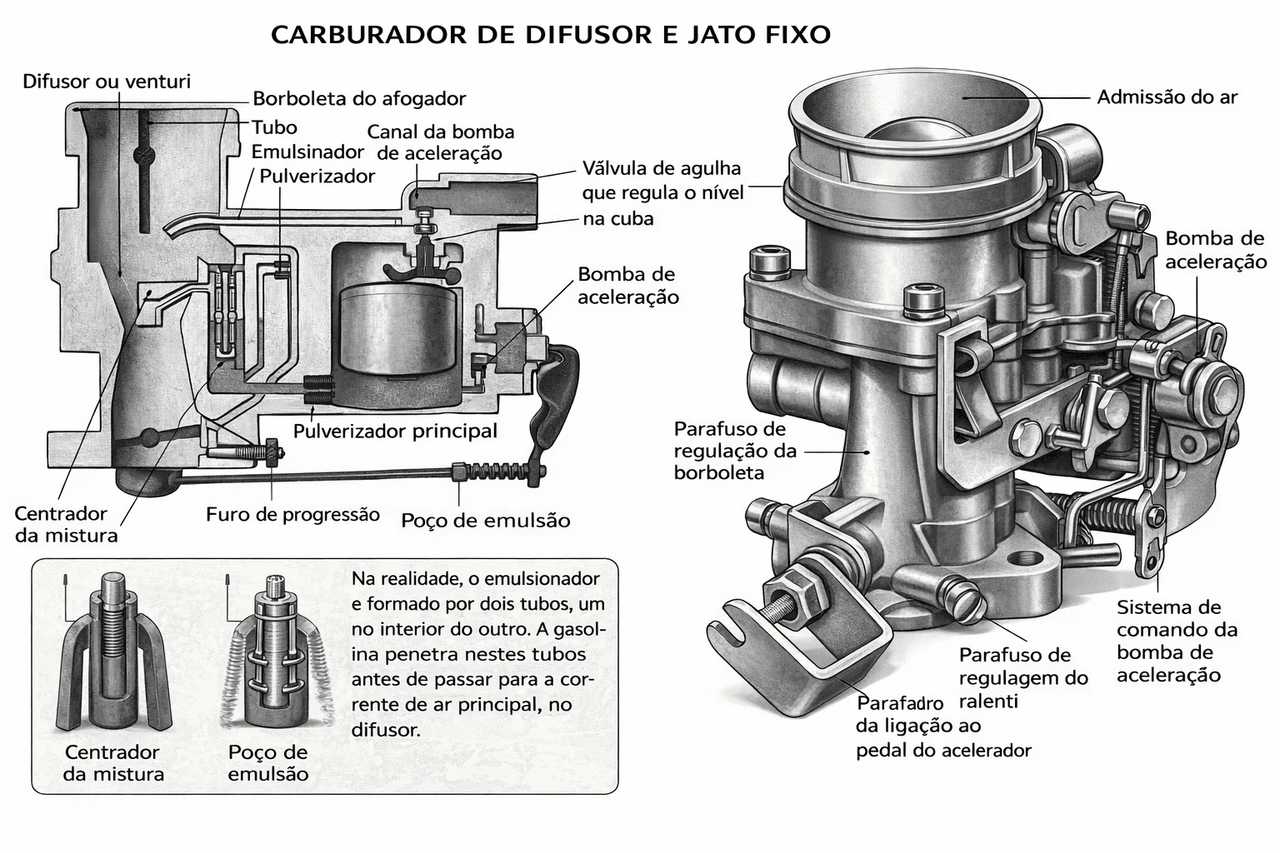 CARBURADOR DE DIFUSOR E JATO FIXO

Difusor ou venturi

Borboleta do afogador

Tubo Emulsinador

Pulverizador

Canal da bomba de aceleração

Válvula de agulha que regula o nível na cuba

Bomba de aceleração

Pulverizador principal

Centrador da mistura

Furo de progressão

Poço de emulsão

Centrador da mistura

Poço de emulsão

Na realidade, o emulsionador e formado por dois tubos, um no interior do outro. A gasolina penetra nestes tubos antes de passar para a corrente de ar principal, no difusor.

Admissão do ar

Bomba de aceleração

Parafuso de regulação da borboleta

Sistema de comando da bomba de aceleração

Parafuso de regulagem do ralenti

Parafadro da ligação ao pedal do acelerador